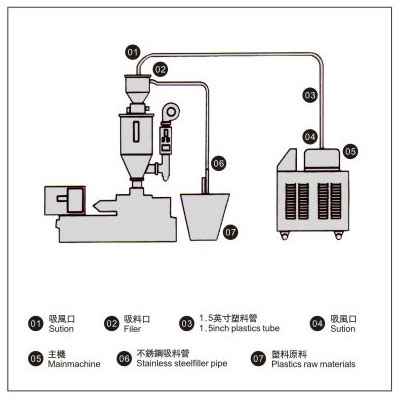 01
02
03
04
05
06
07

01 吸風口
Sution

02 吸料口
Filer

03 1.5英寸塑料管
1.5inch plastics tube

04 吸風口
Sution

05 主機
Mainmachine

06 不銹鋼吸料管
Stainless steelfiller pipe

07 塑料原料
Plastics raw materials